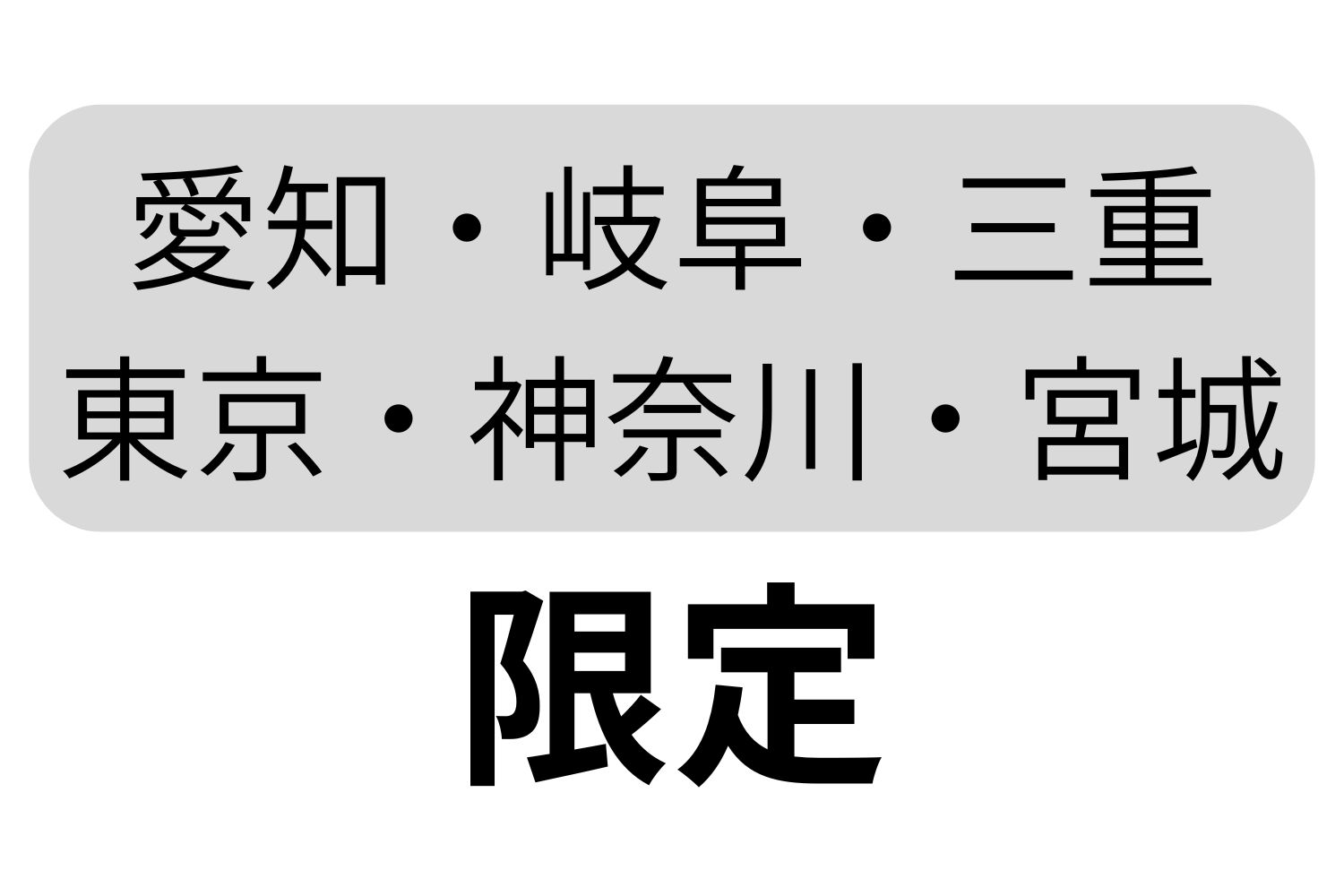 愛知・岐阜・三重
東京・神奈川・宮城

限定